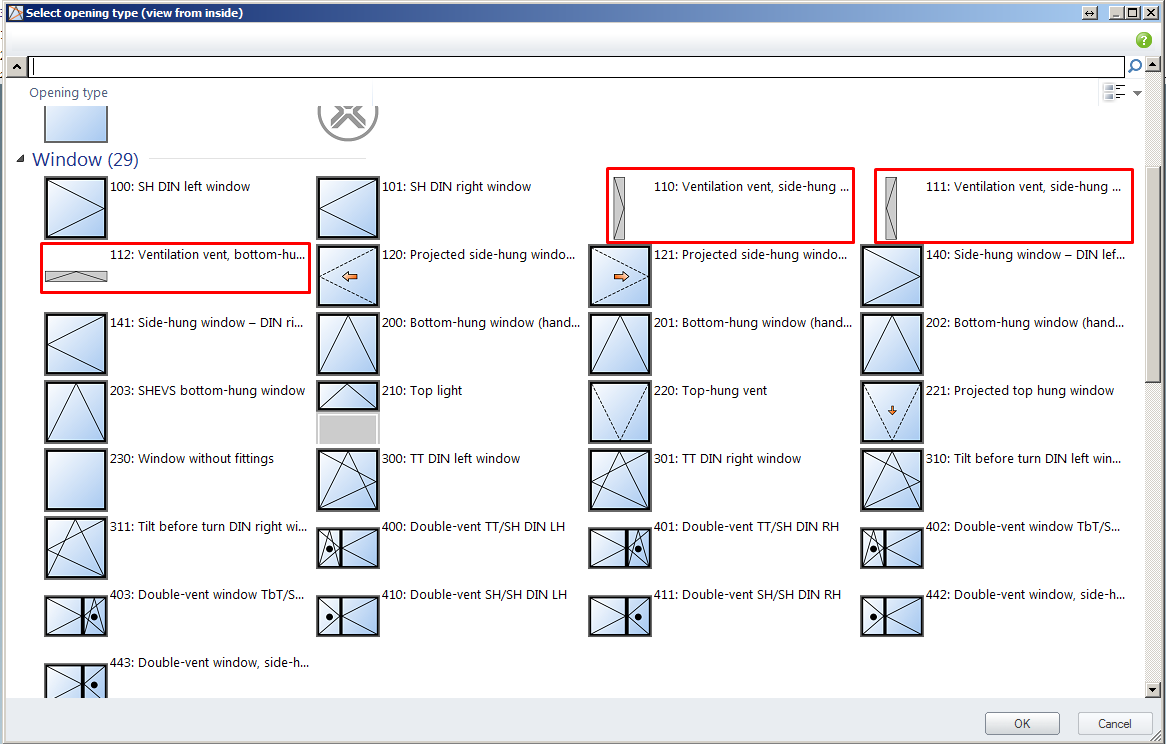 Select opening type (view from inside)

Opening type

Window (29)

100: SH DIN left window
101: SH DIN right window
110: Ventilation vent, side-hung ...
111: Ventilation vent, side-hung ...
112: Ventilation vent, bottom-hu...
120: Projected side-hung windo...
121: Projected side-hung windo...
140: Side-hung window – DIN lef...
141: Side-hung window – DIN ri...
200: Bottom-hung window (hand...
201: Bottom-hung window (hand...
202: Bottom-hung window (hand...
203: SHEVS bottom-hung window
210: Top light
220: Top-hung vent
221: Projected top hung window
230: Window without fittings
300: TT DIN left window
301: TT DIN right window
310: Tilt before turn DIN left win...
311: Tilt before turn DIN right wi...
400: Double-vent TT/SH DIN LH
401: Double-vent TT/SH DIN RH
402: Double-vent window TbT/S...
403: Double-vent window TbT/S...
410: Double-vent SH/SH DIN LH
411: Double-vent SH/SH DIN RH
442: Double-vent window, side-h...
443: Double-vent window, side-h...

OK
Cancel