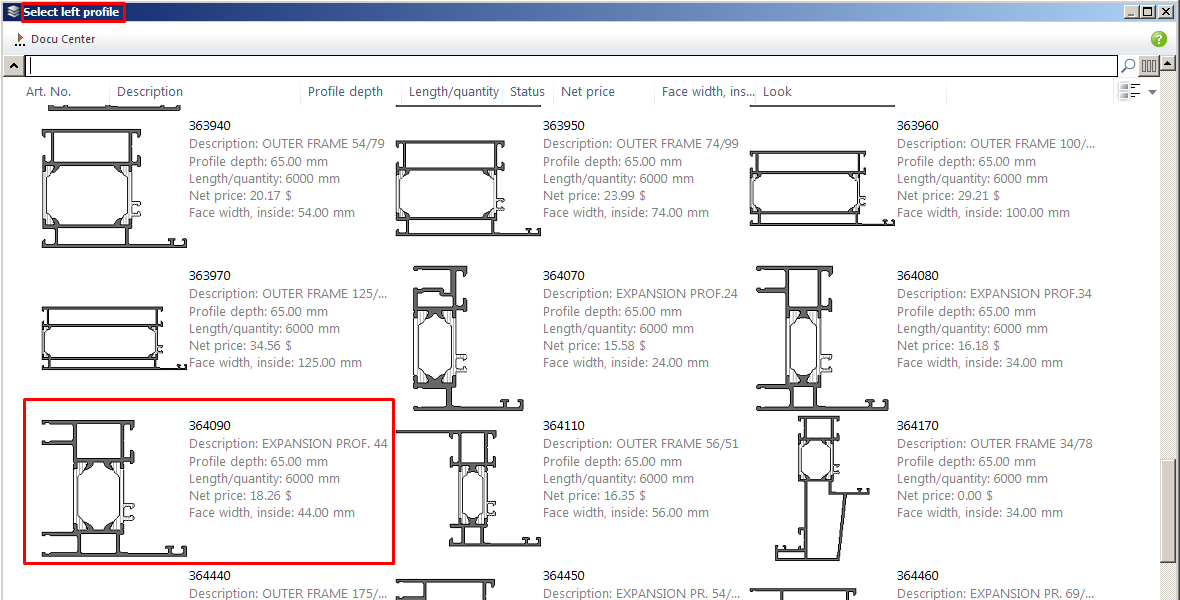 Select left profile

Docu Center

Art. No. Description Profile depth Length/quantity Status Net price Face width, ins... Look

363940
Description: OUTER FRAME 54/79
Profile depth: 65.00 mm
Length/quantity: 6000 mm
Net price: 20.17 $
Face width, inside: 54.00 mm

363950
Description: OUTER FRAME 74/99
Profile depth: 65.00 mm
Length/quantity: 6000 mm
Net price: 23.99 $
Face width, inside: 74.00 mm

363960
Description: OUTER FRAME 100/...
Profile depth: 65.00 mm
Length/quantity: 6000 mm
Net price: 29.21 $
Face width, inside: 100.00 mm

363970
Description: OUTER FRAME 125/...
Profile depth: 65.00 mm
Length/quantity: 6000 mm
Net price: 34.56 $
Face width, inside: 125.00 mm

364070
Description: EXPANSION PROF.24
Profile depth: 65.00 mm
Length/quantity: 6000 mm
Net price: 15.58 $
Face width, inside: 24.00 mm

364080
Description: EXPANSION PROF.34
Profile depth: 65.00 mm
Length/quantity: 6000 mm
Net price: 16.18 $
Face width, inside: 34.00 mm

364090
Description: EXPANSION PROF. 44
Profile depth: 65.00 mm
Length/quantity: 6000 mm
Net price: 18.26 $
Face width, inside: 44.00 mm

364110
Description: OUTER FRAME 56/51
Profile depth: 65.00 mm
Length/quantity: 6000 mm
Net price: 16.35 $
Face width, inside: 56.00 mm

364170
Description: OUTER FRAME 34/78
Profile depth: 65.00 mm
Length/quantity: 6000 mm
Net price: 0.00 $
Face width, inside: 34.00 mm

364440
Description: OUTER FRAME 175/...

364450
Description: EXPANSION PR. 54/...

364460
Description: EXPANSION PR. 69/...